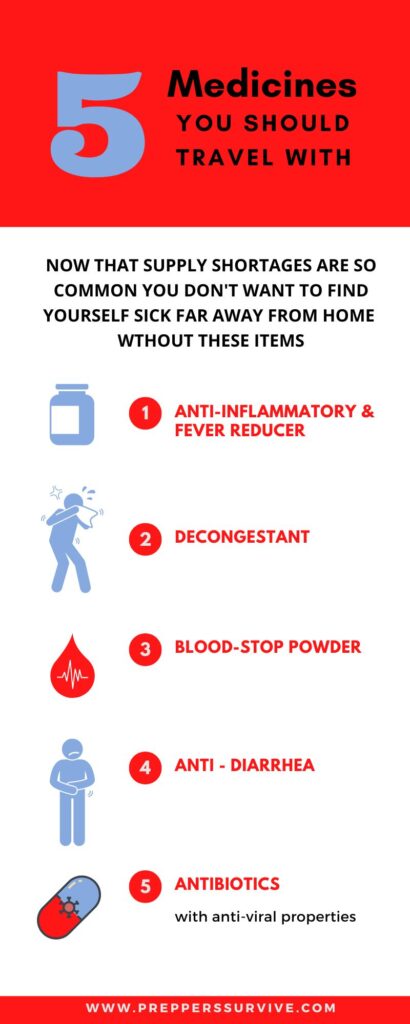 5 Medicines YOU SHOULD TRAVEL WITH

NOW THAT SUPPLY SHORTAGES ARE SO COMMON YOU DON'T WANT TO FIND YOURSELF SICK FAR AWAY FROM HOME WTHOUT THESE ITEMS

1 ANTI-INFLAMMATORY & FEVER REDUCER

2 DECONGESTANT

3 BLOOD-STOP POWDER

4 ANTI - DIARRHEA

5 ANTIBIOTICS
with anti-viral properties

WWW.PREPPERSSURVIVE.COM