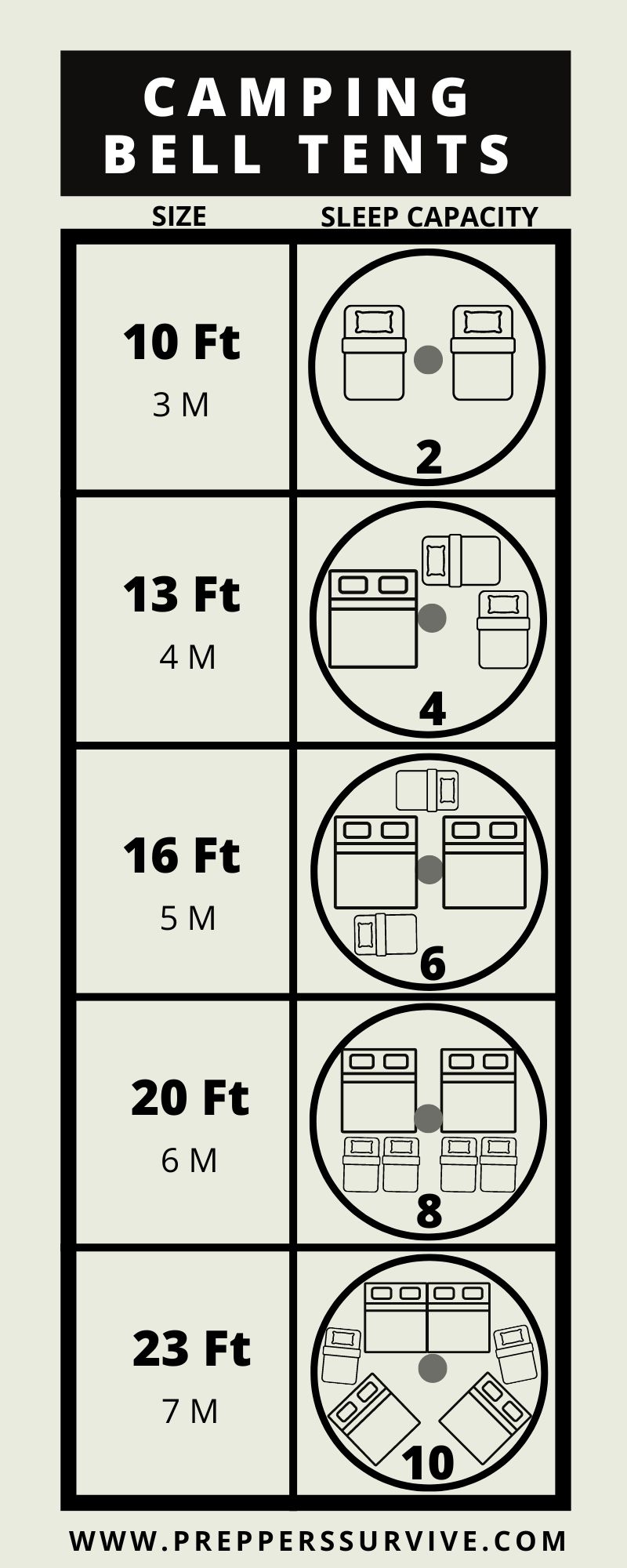 CAMPING BELL TENTS

| SIZE | SLEEP CAPACITY |
|---|---|
| 10 Ft 3 M | 2 |
| 13 Ft 4 M | 4 |
| 16 Ft 5 M | 6 |
| 20 Ft 6 M | 8 |
| 23 Ft 7 M | 10 |

WWW.PREPPERSSURVIVE.COM